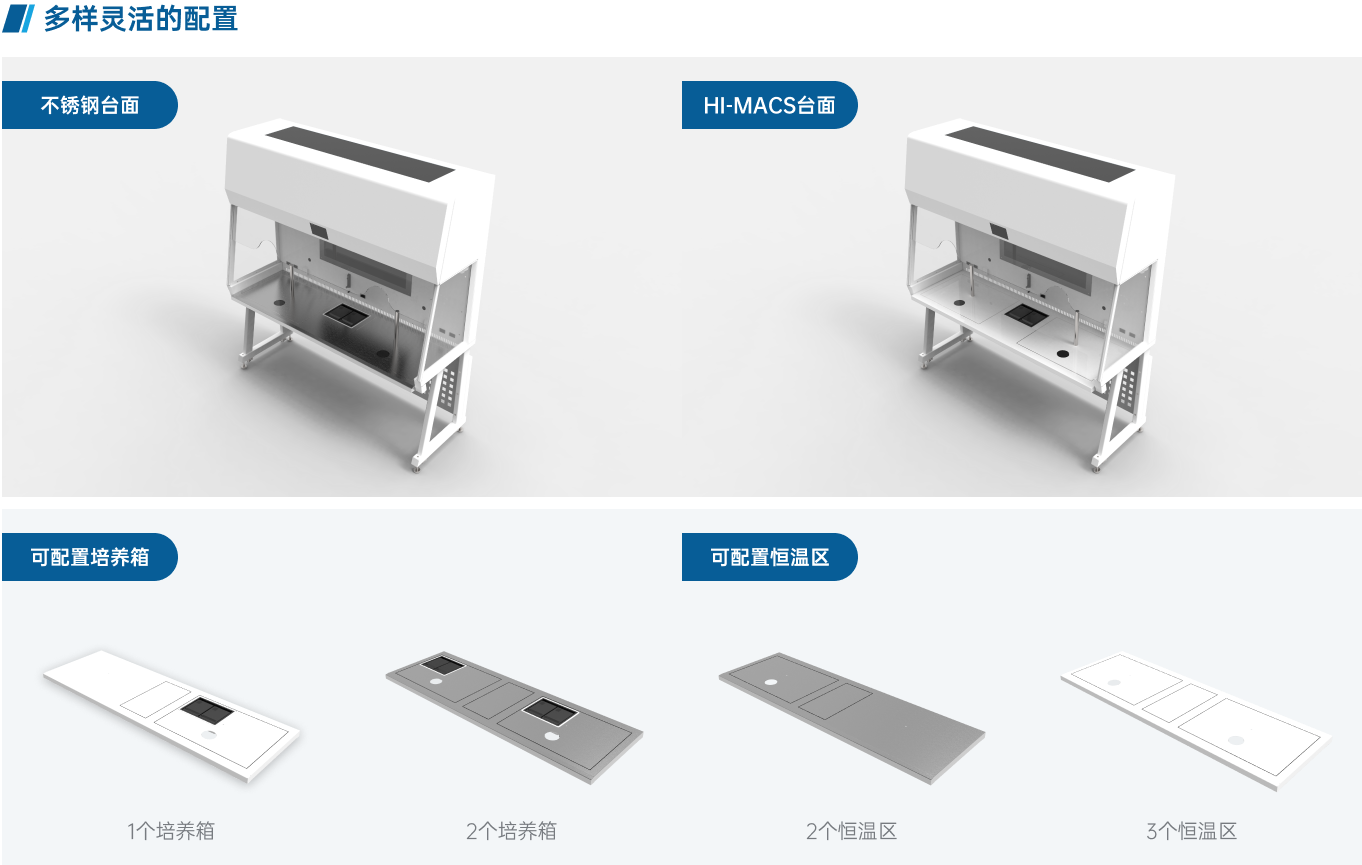 多样灵活的配置

不锈钢台面

HI-MACS台面

可配置培养箱

可配置恒温区

1个培养箱

2个培养箱

2个恒温区

3个恒温区