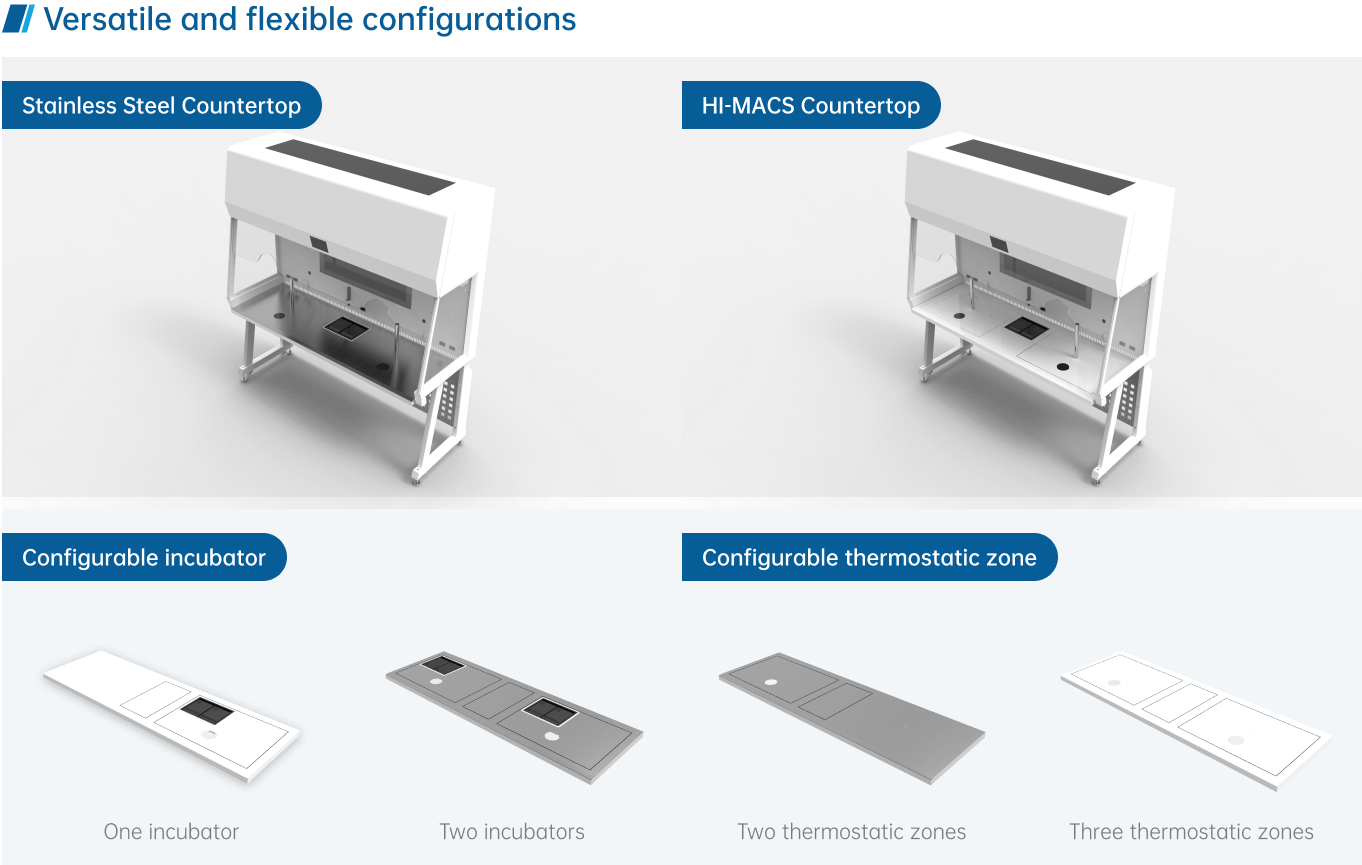 Versatile and flexible configurations

Stainless Steel Countertop

HI-MACS Countertop

Configurable incubator

Configurable thermostatic zone

One incubator

Two incubators

Two thermostatic zones

Three thermostatic zones